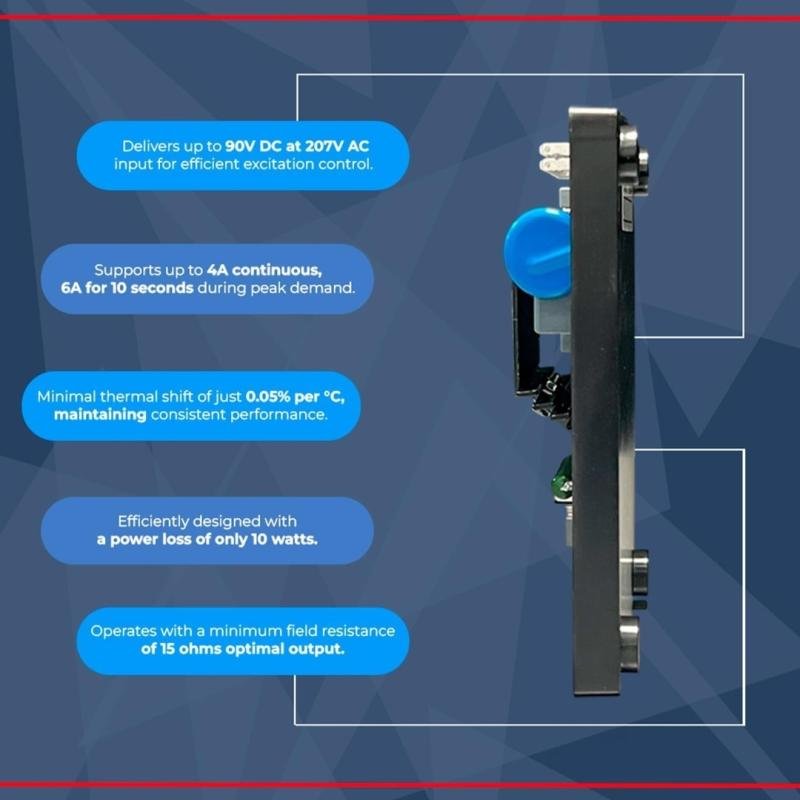 Delivers up to 90V DC at 207V AC input for efficient excitation control.

Supports up to 4A continuous, 6A for 10 seconds during peak demand.

Minimal thermal shift of just 0.05% per °C, maintaining consistent performance.

Efficiently designed with a power loss of only 10 watts.

Operates with a minimum field resistance of 15 ohms optimal output.